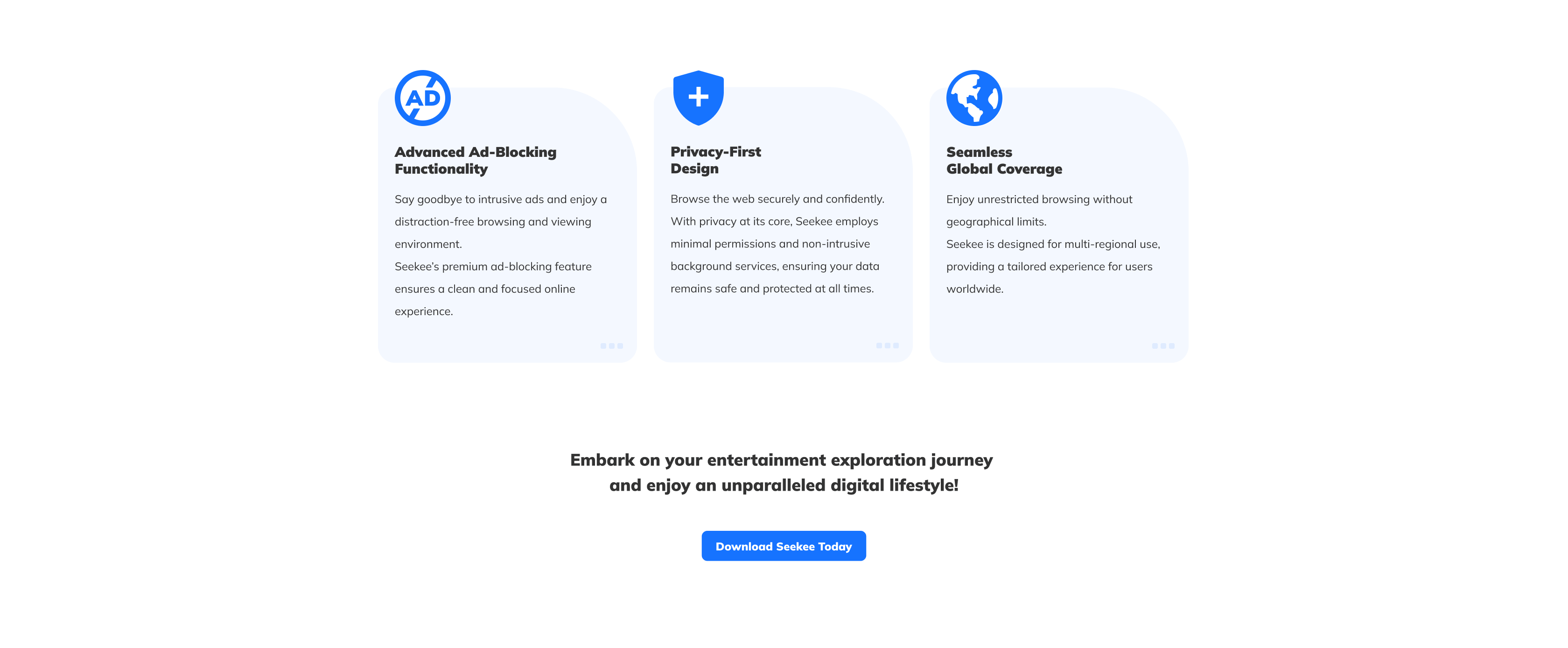 AD

Advanced Ad-Blocking
Functionality

Say goodbye to intrusive ads and enjoy a distraction-free browsing and viewing environment.

Seekee's premium ad-blocking feature ensures a clean and focused online experience.

Privacy-First
Design

Browse the web securely and confidently. With privacy at its core, Seekee employs minimal permissions and non-intrusive background services, ensuring your data remains safe and protected at all times.

Seamless
Global Coverage

Enjoy unrestricted browsing without geographical limits.

Seekee is designed for multi-regional use, providing a tailored experience for users worldwide.

Embark on your entertainment exploration journey
and enjoy an unparalleled digital lifestyle!

Download Seekee Today